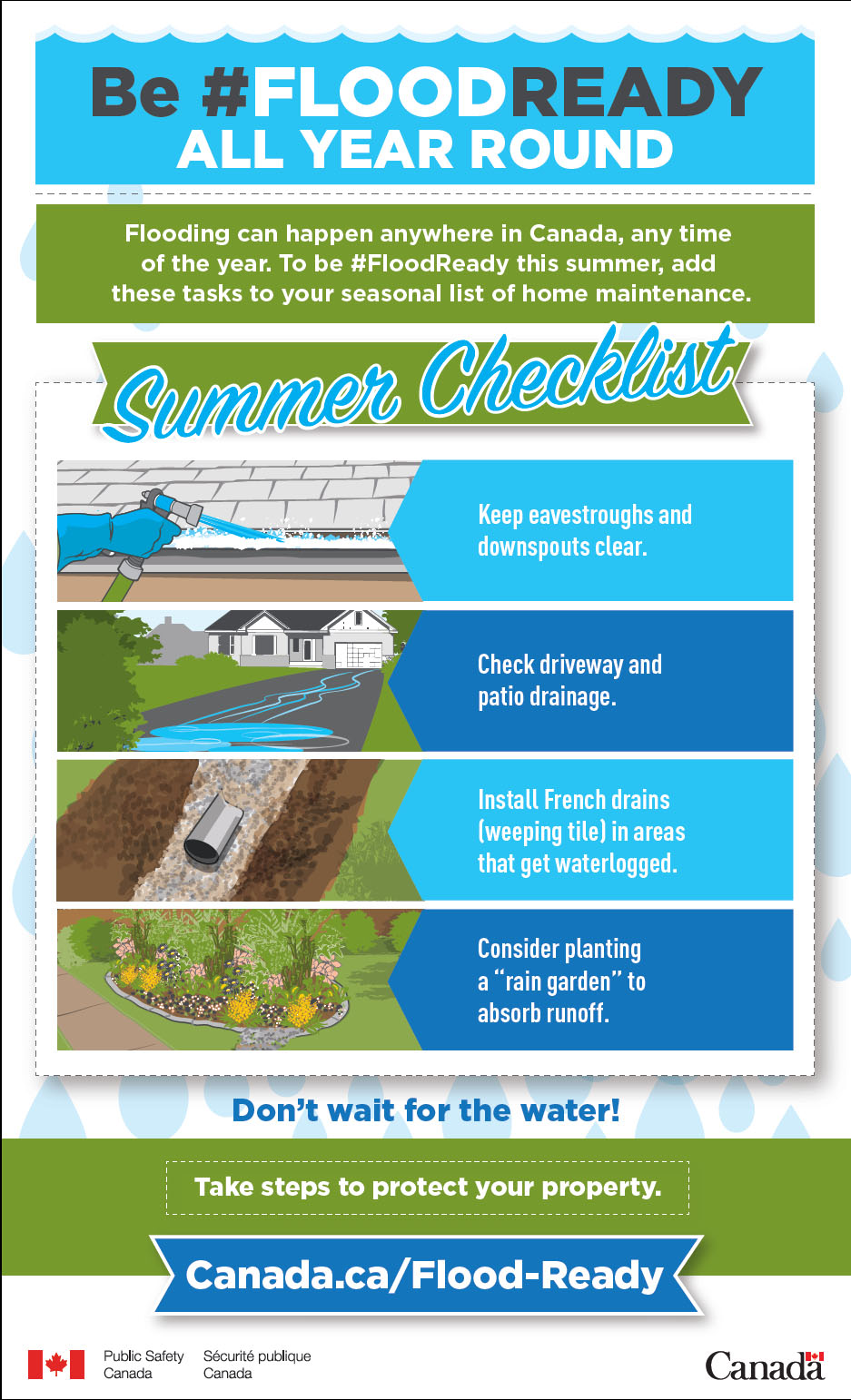 Be #FLOODREADY
ALL YEAR ROUND

Flooding can happen anywhere in Canada, any time of the year. To be #FloodReady this summer, add these tasks to your seasonal list of home maintenance.

Summer Checklist

Keep eavestroughs and downspouts clear.

Check driveway and patio drainage.

Install French drains (weeping tile) in areas that get waterlogged.

Consider planting a "rain garden" to absorb runoff.

Don't wait for the water!

Take steps to protect your property.

Canada.ca/Flood-Ready

Public Safety Canada Sécurité publique Canada

Canada